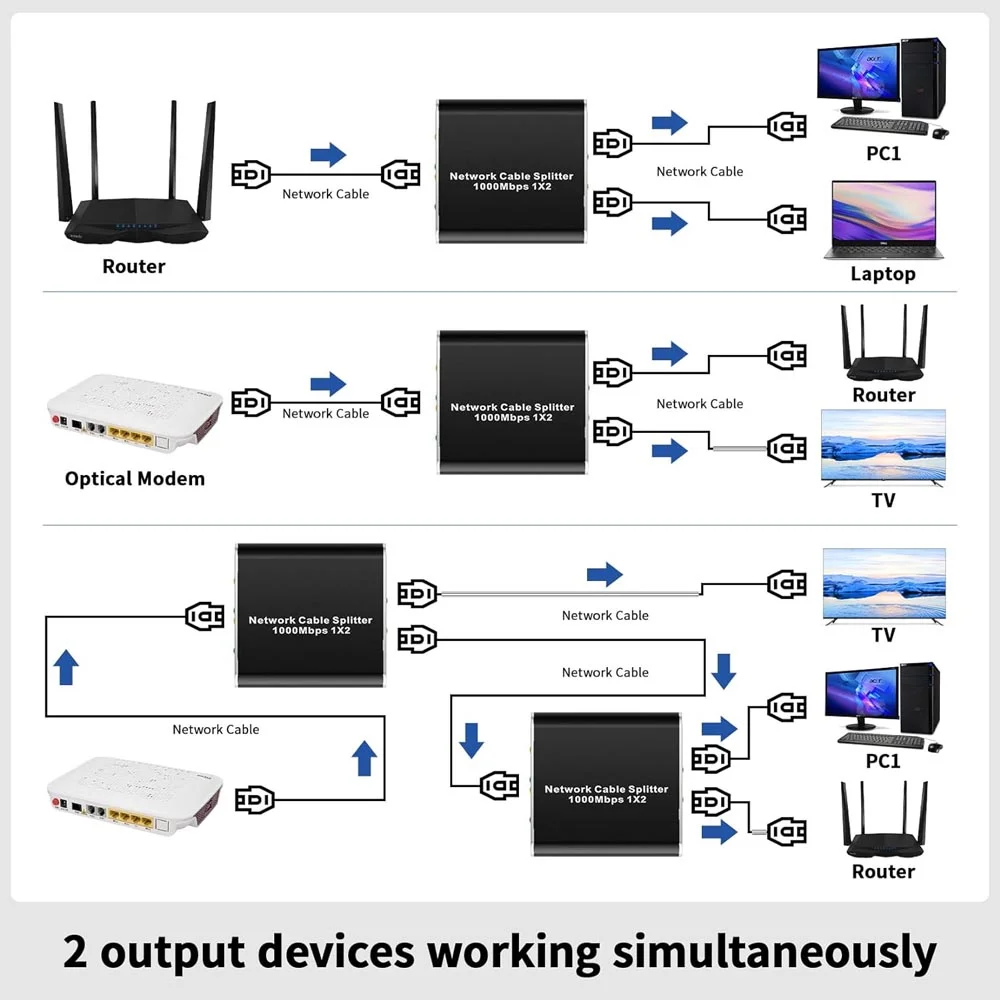 Router

Network Cable

Network Cable Splitter
1000Mbps 1X2

Network Cable

PC1

Laptop

Optical Modem

Network Cable

Network Cable Splitter
1000Mbps 1X2

Network Cable

Router

TV

Network Cable Splitter
1000Mbps 1X2

Network Cable

TV

Network Cable

Network Cable

Network Cable Splitter
1000Mbps 1X2

PC1

Router

2 output devices working simultaneously