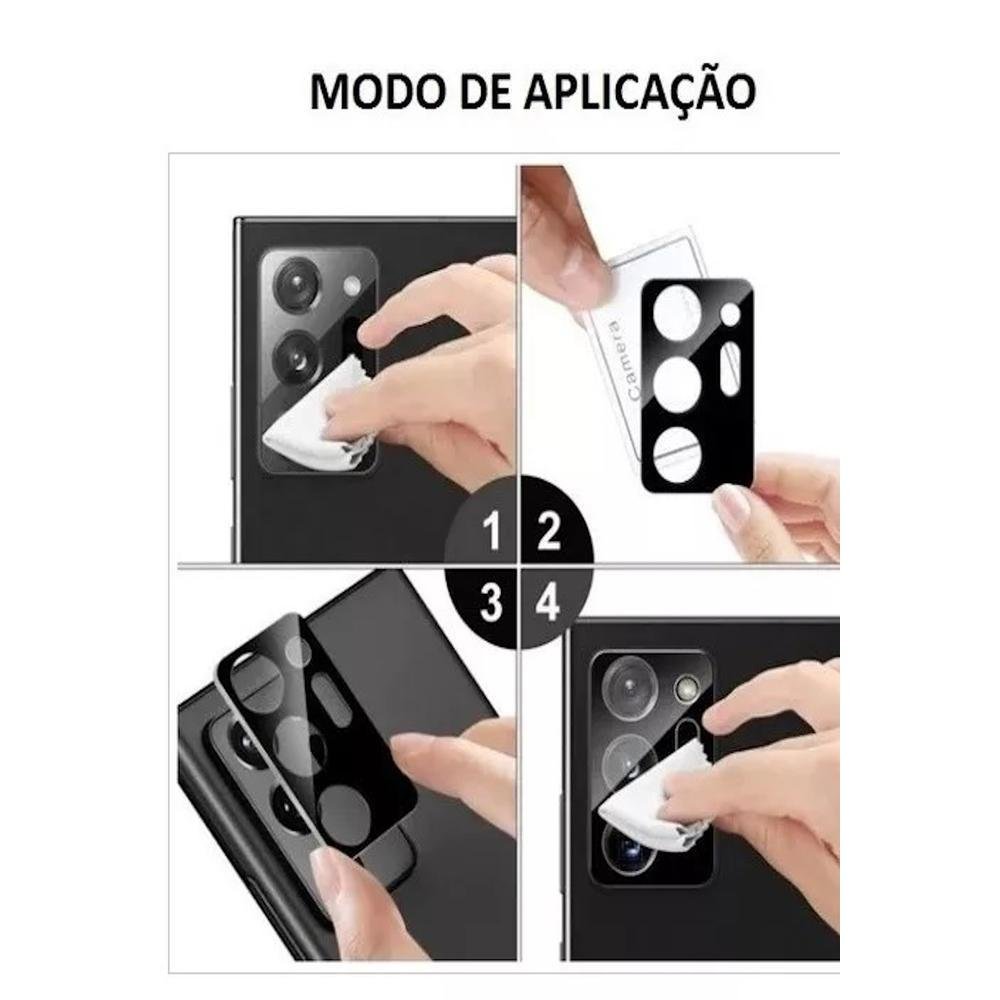 MODO DE APLICAÇÃO

Camera

1 2
3 4