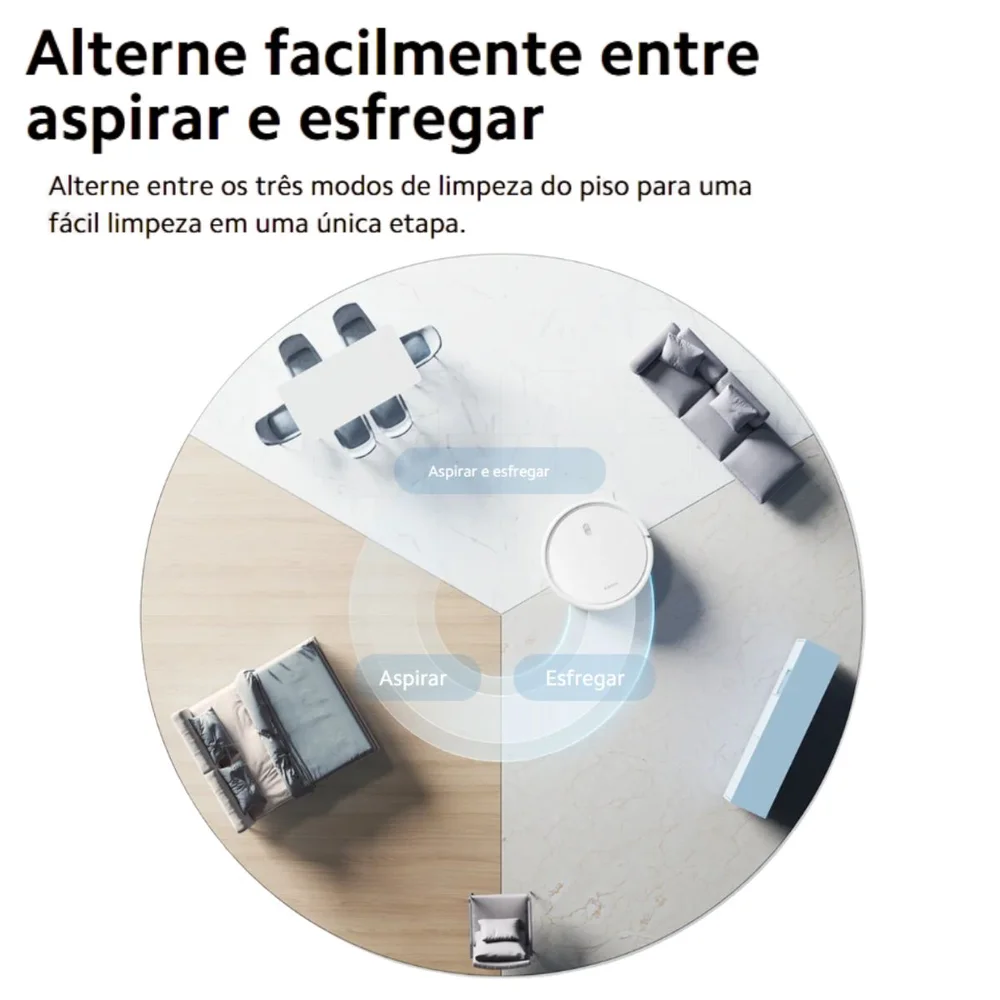 Alterne facilmente entre aspirar e esfregar

Alterne entre os três modos de limpeza do piso para uma fácil limpeza em uma única etapa.

Aspirar e esfregar

Aspirar

Esfregar