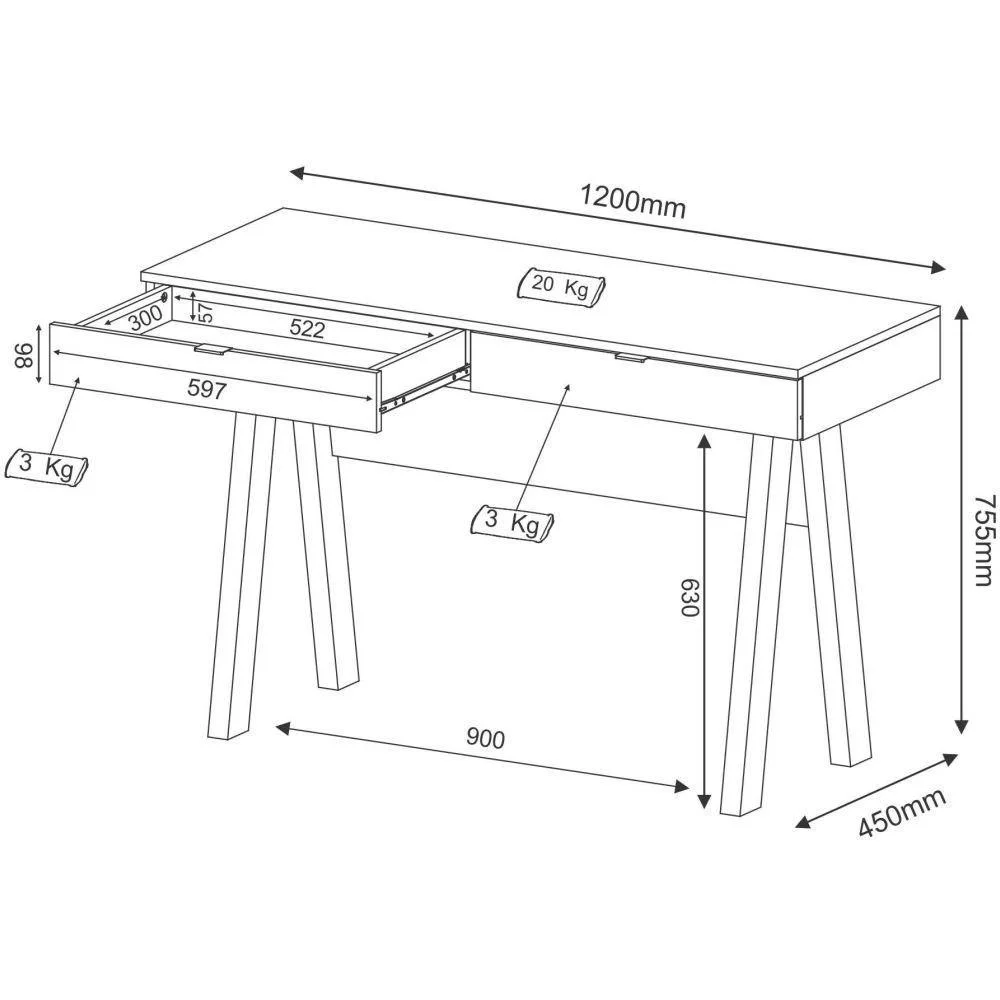 1200mm

20 Kg

300

57

522

86

597

3 Kg

3 Kg

630

755mm

900

450mm